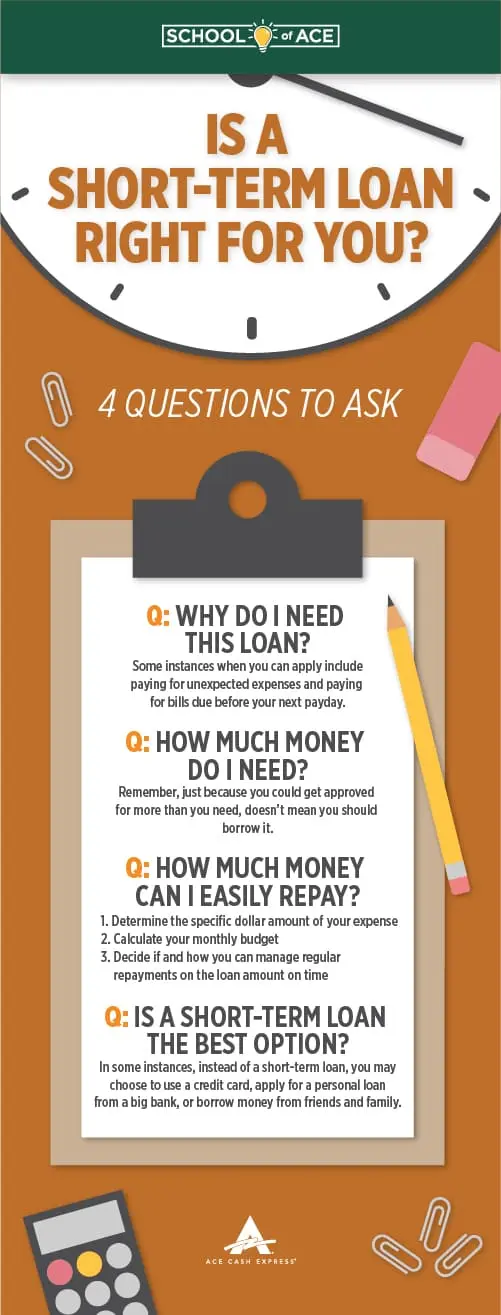 SCHOOL of ACE

IS A SHORT-TERM LOAN RIGHT FOR YOU?

4 QUESTIONS TO ASK

Q: WHY DO I NEED THIS LOAN?
Some instances when you can apply include paying for unexpected expenses and paying for bills due before your next payday.

Q: HOW MUCH MONEY DO I NEED?
Remember, just because you could get approved for more than you need, doesn't mean you should borrow it.

Q: HOW MUCH MONEY CAN I EASILY REPAY?
1. Determine the specific dollar amount of your expense
2. Calculate your monthly budget
3. Decide if and how you can manage regular repayments on the loan amount on time

Q: IS A SHORT-TERM LOAN THE BEST OPTION?
In some instances, instead of a short-term loan, you may choose to use a credit card, apply for a personal loan from a big bank, or borrow money from friends and family.

ACE CASH EXPRESS